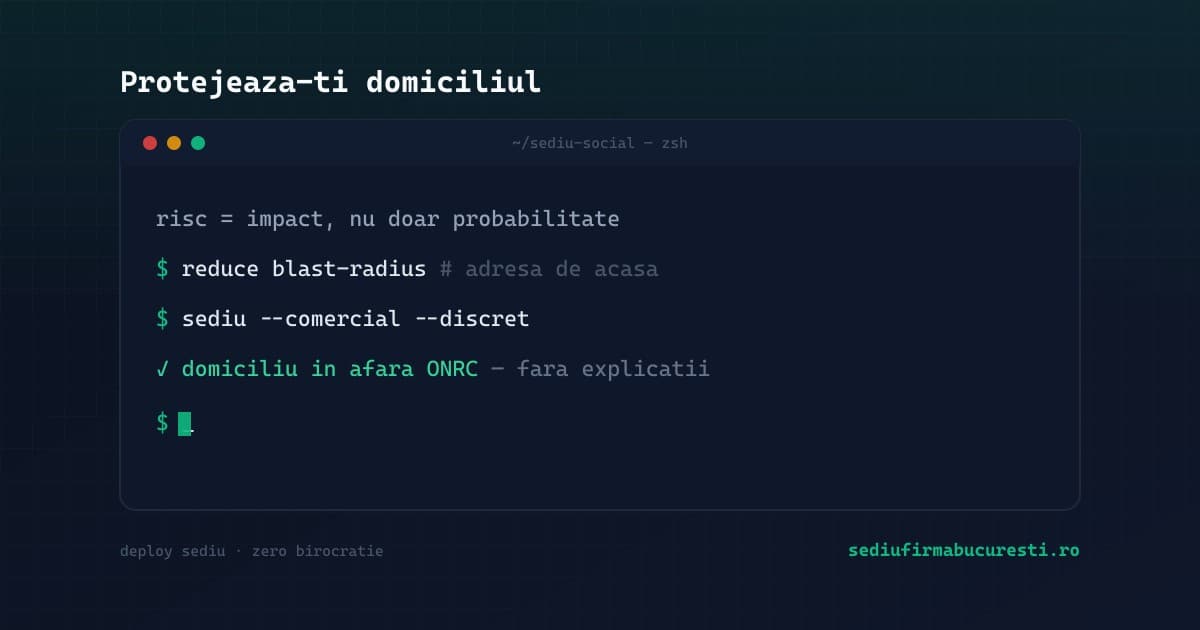 Protejeaza-ti domiciliul

~/sediu-social — zsh

risc = impact, nu doar probabilitate

$ reduce blast-radius # adresa de acasa

$ sediu --comercial --discret

✓ domiciliu in afara ONRC — fara explicatii

$

deploy sediu · zero birocratie

sediufirmabucuresti.ro