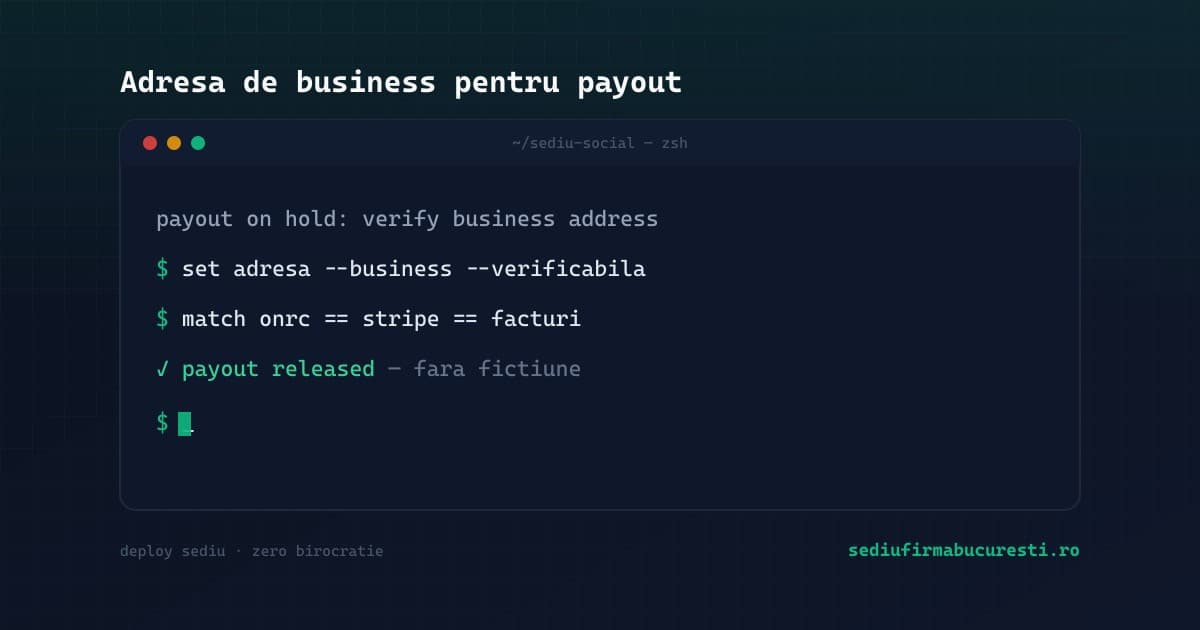 Adresa de business pentru payout

~/sediu-social — zsh

payout on hold: verify business address

$ set adresa --business --verificabila

$ match onrc == stripe == facturi

✓ payout released — fara fictiune

$

deploy sediu · zero birocratie

sediufirmabucuresti.ro